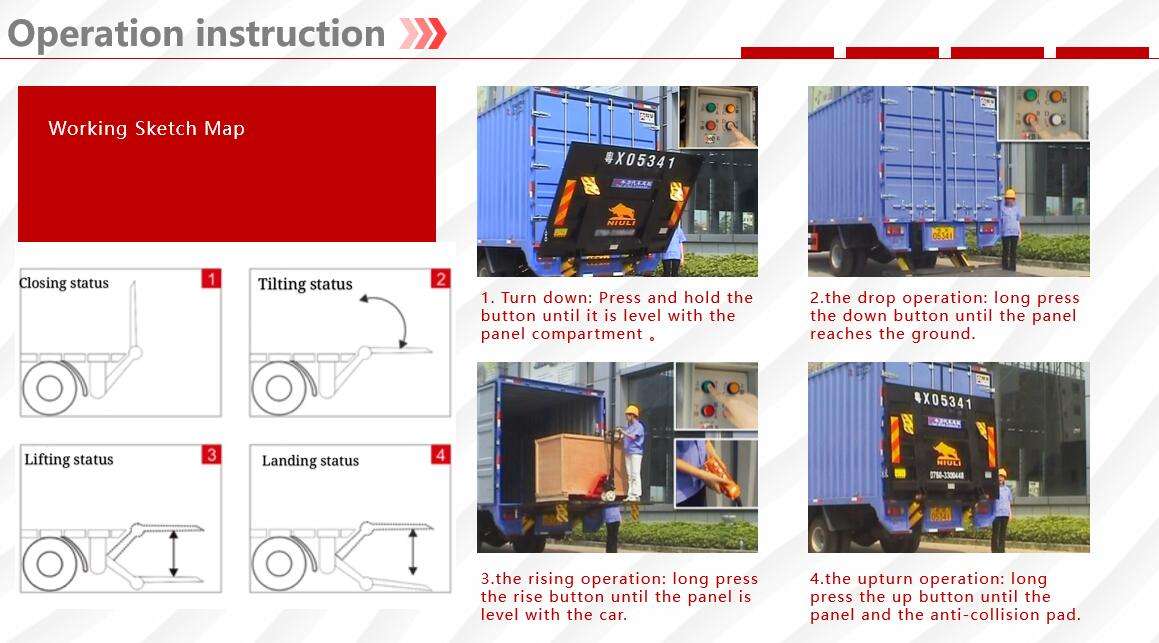 Operation instruction

Working Sketch Map

Closing status 1

Tilting status 2

Lifting status 3

Landing status 4

粤X05341

NIULI

1. Turn down: Press and hold the button until it is level with the panel compartment 。

2.the drop operation: long press the down button until the panel reaches the ground.

3.the rising operation: long press the rise button until the panel is level with the car.

粤X05341

NIULI

4.the upturn operation: long press the up button until the panel and the anti-collision pad.