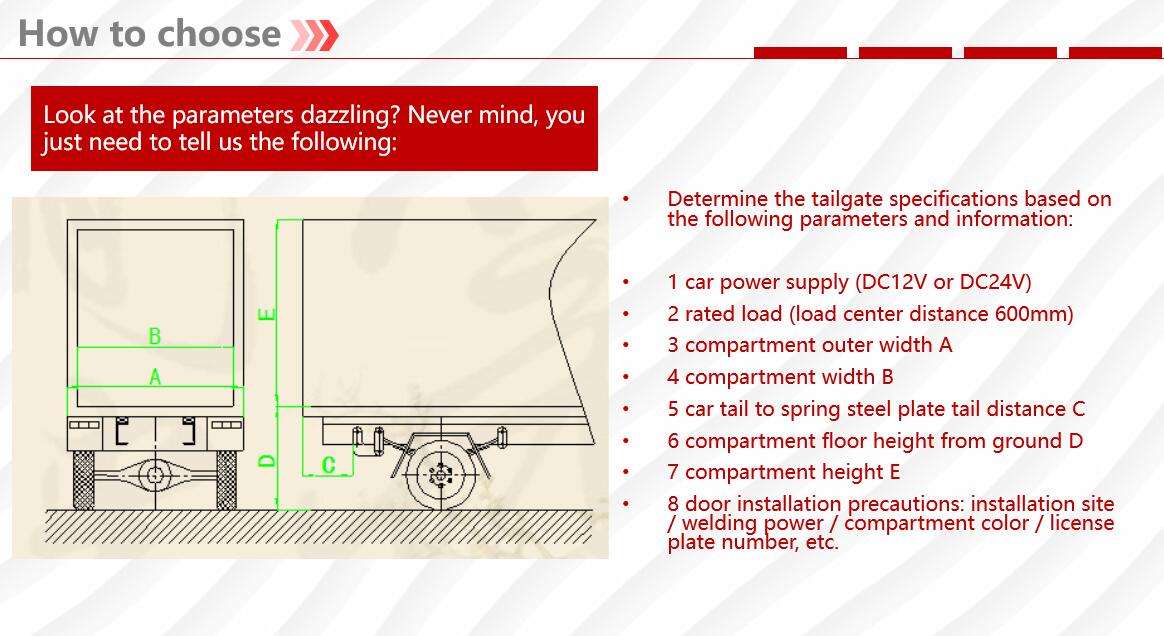 How to choose

Look at the parameters dazzling? Never mind, you just need to tell us the following:

B

A

E

D

C

• Determine the tailgate specifications based on the following parameters and information:

• 1 car power supply (DC12V or DC24V)
• 2 rated load (load center distance 600mm)
• 3 compartment outer width A
• 4 compartment width B
• 5 car tail to spring steel plate tail distance C
• 6 compartment floor height from ground D
• 7 compartment height E
• 8 door installation precautions: installation site / welding power / compartment color / license plate number, etc.